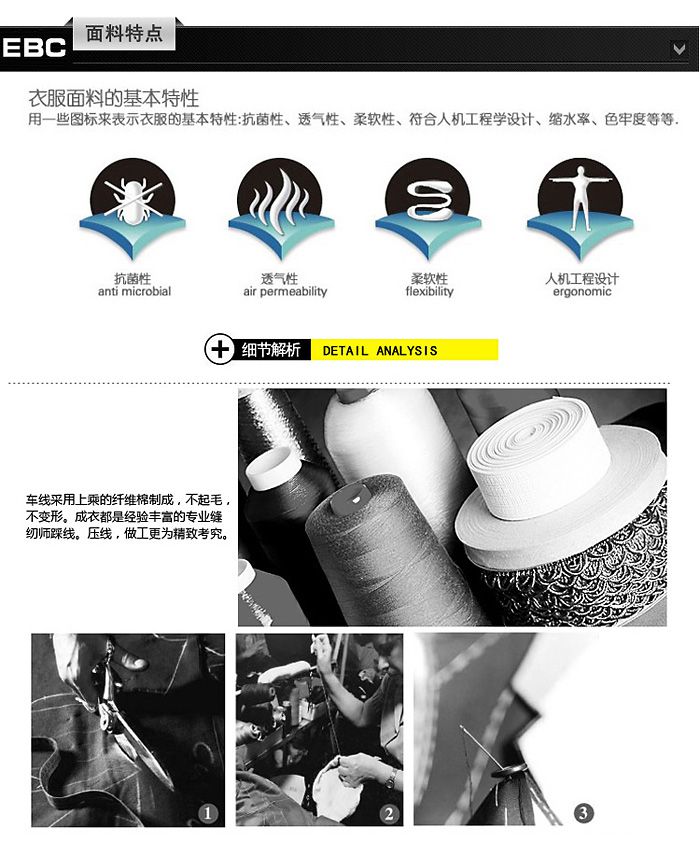 EBC 面料特点

衣服面料的基本特性
用一些图标来表示衣服的基本特性:抗菌性、透气性、柔软性、符合人机工程学设计、缩水率、色牢度等等.

抗菌性
anti microbial

透气性
air permeability

柔软性
flexibility

人机工程设计
ergonomic

细节解析 DETAIL ANALYSIS

车线采用上乘的纤维棉制成，不起毛，不变形。成衣都是经验丰富的专业缝纫师踩线。压线，做工更为精致考究。

1

2

3